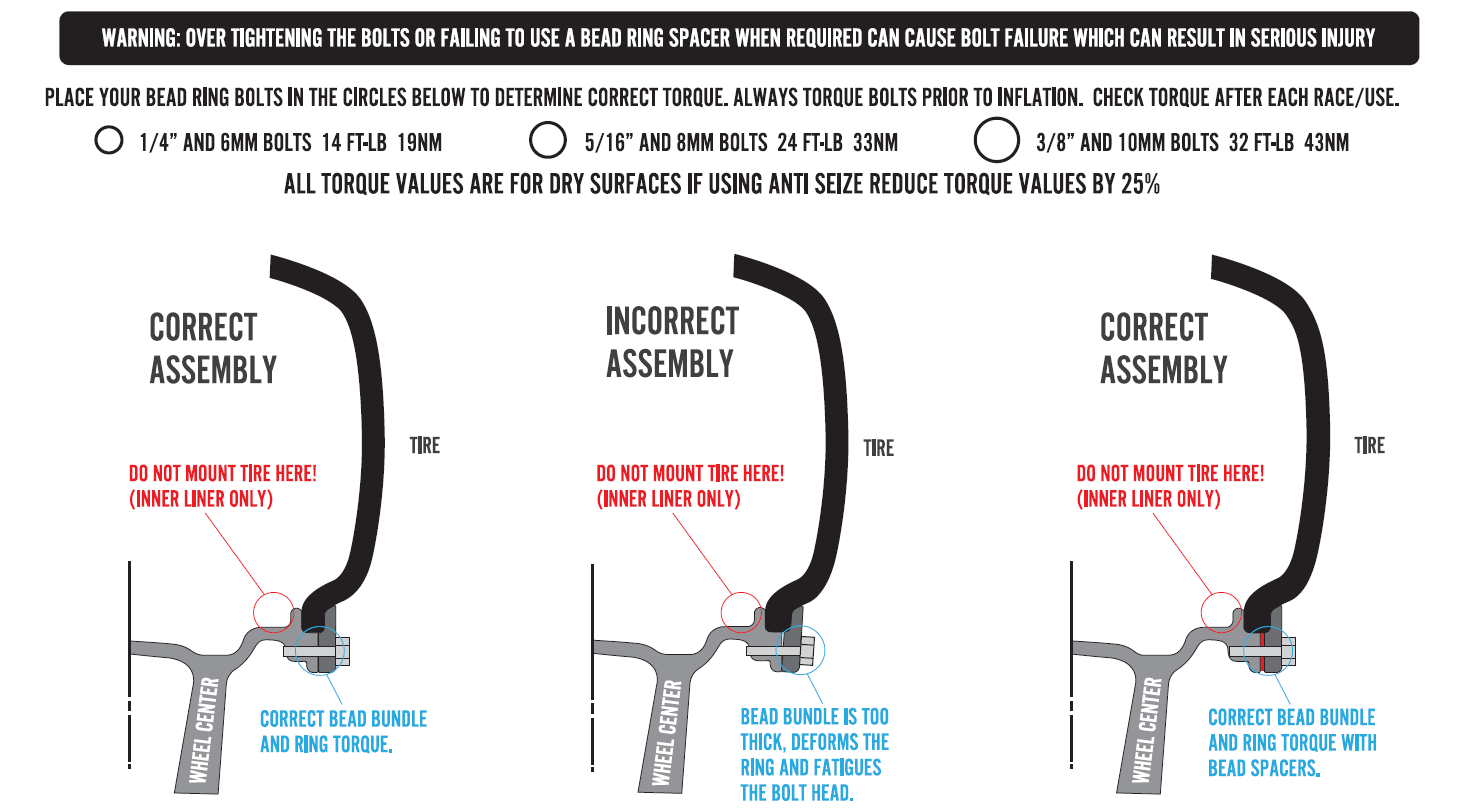 WARNING: OVER TIGHTENING THE BOLTS OR FAILING TO USE A BEAD RING SPACER WHEN REQUIRED CAN CAUSE BOLT FAILURE WHICH CAN RESULT IN SERIOUS INJURY

PLACE YOUR BEAD RING BOLTS IN THE CIRCLES BELOW TO DETERMINE CORRECT TORQUE. ALWAYS TORQUE BOLTS PRIOR TO INFLATION. CHECK TORQUE AFTER EACH RACE/USE.

1/4" AND 6MM BOLTS 14 FT-LB 19NM

5/16" AND 8MM BOLTS 24 FT-LB 33NM

3/8" AND 10MM BOLTS 32 FT-LB 43NM

ALL TORQUE VALUES ARE FOR DRY SURFACES IF USING ANTI SEIZE REDUCE TORQUE VALUES BY 25%

CORRECT ASSEMBLY

TIRE

DO NOT MOUNT TIRE HERE! (INNER LINER ONLY)

WHEEL CENTER

CORRECT BEAD BUNDLE AND RING TORQUE.

INCORRECT ASSEMBLY

TIRE

DO NOT MOUNT TIRE HERE! (INNER LINER ONLY)

WHEEL CENTER

BEAD BUNDLE IS TOO THICK, DEFORMS THE RING AND FATIGUES THE BOLT HEAD.

CORRECT ASSEMBLY

TIRE

DO NOT MOUNT TIRE HERE! (INNER LINER ONLY)

WHEEL CENTER

CORRECT BEAD BUNDLE AND RING TORQUE WITH BEAD SPACERS.